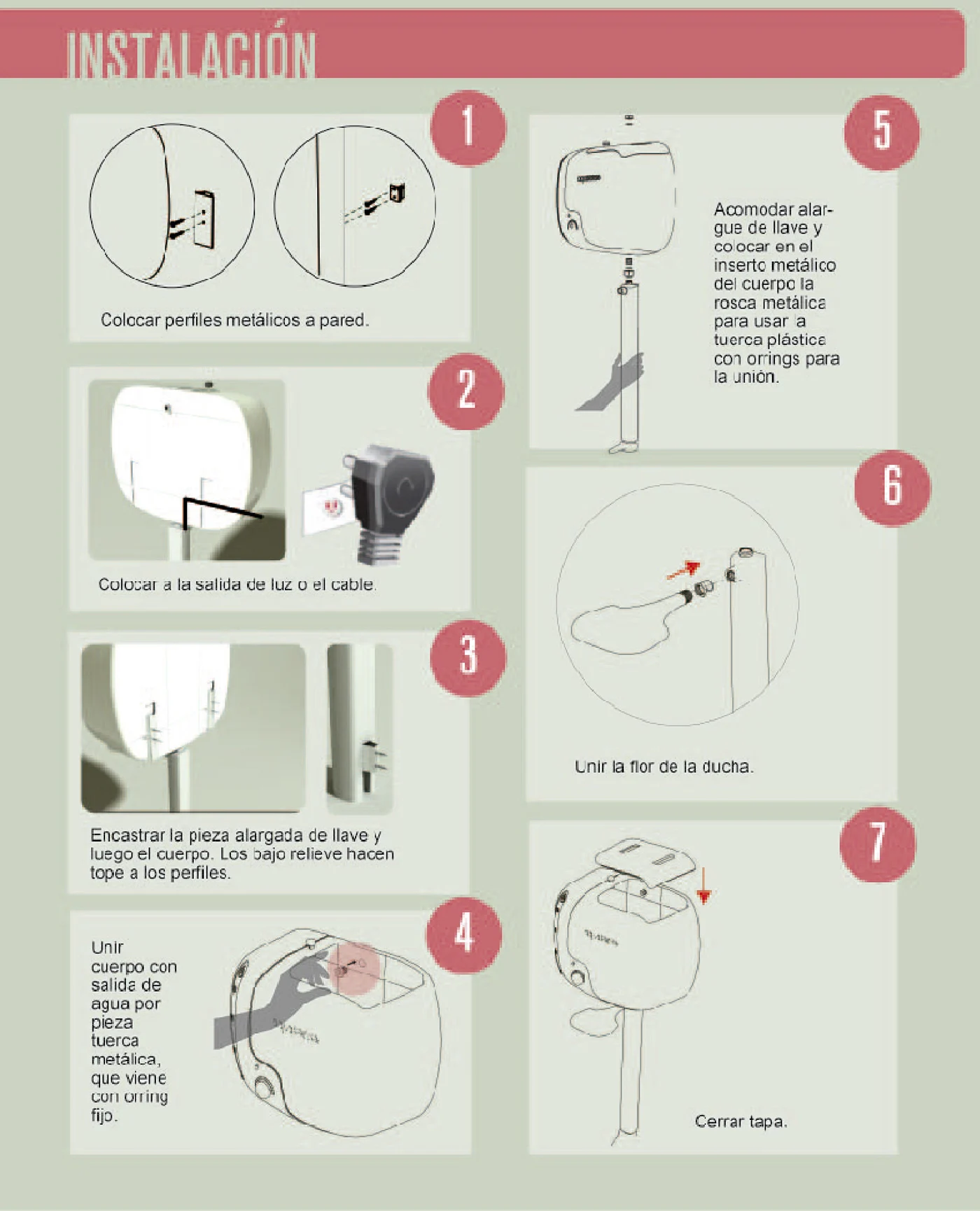 INSTALACIÓN

1

Colocar perfiles metálicos a pared.

2

Colocar a la salida de luz o el cable.

3

Encastrar la pieza alargada de llave y luego el cuerpo. Los bajo relieve hacen tope a los perfiles.

4

Unir cuerpo con salida de agua por pieza tuerca metálica, que viene con orring fijo.

5

Acomodar alargue de llave y colocar en el inserto metálico del cuerpo la rosca metálica para usar la tuerca plástica con orrings para la unión.

6

Unir la flor de la ducha.

7

Cerrar tapa.